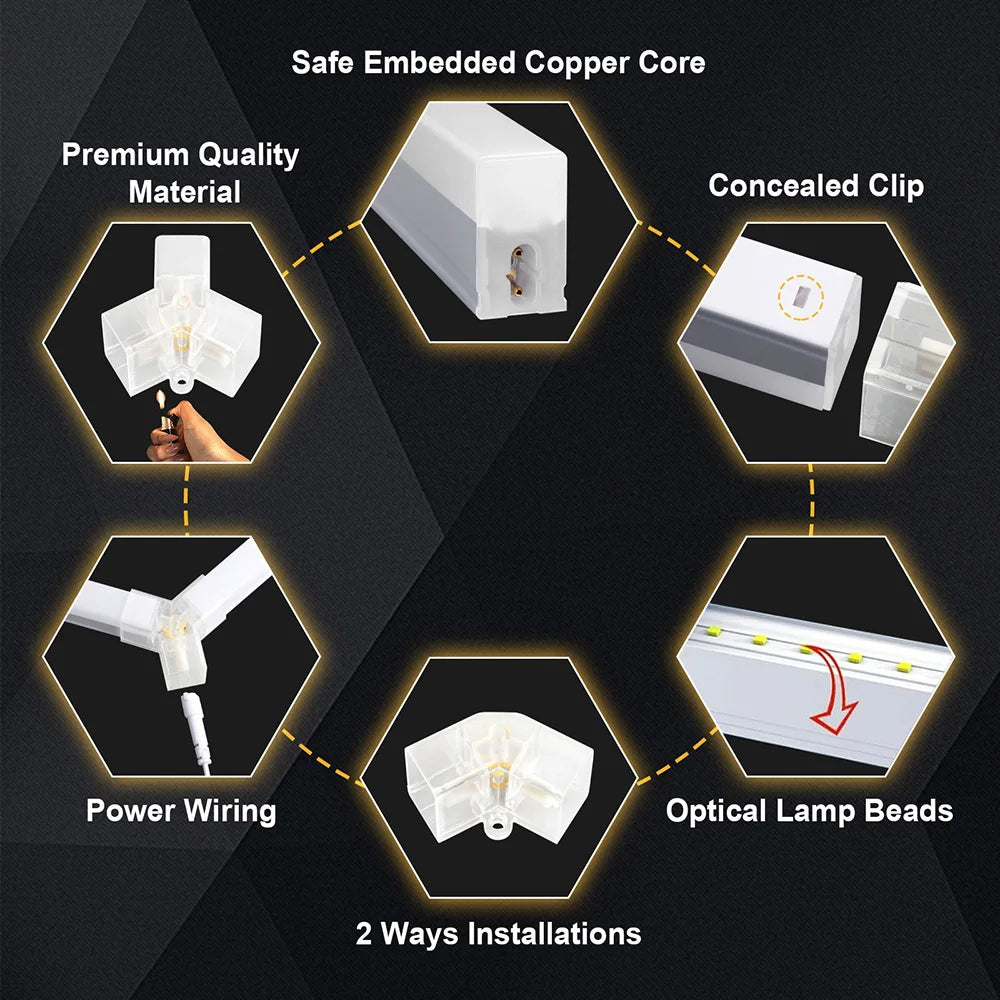 Safe Embedded Copper Core

Premium Quality Material

Concealed Clip

Power Wiring

Optical Lamp Beads

2 Ways Installations