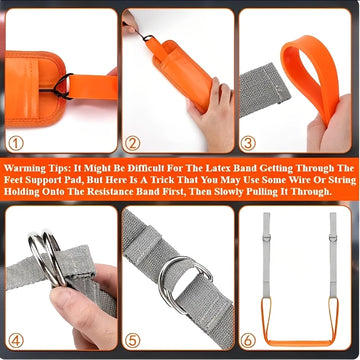 ①

②

③

Warming Tips: It Might Be Difficult For The Latex Band Getting Through The Feet Support Pad, But Here Is A Trick That You May Use Some Wire Or String Holding Onto The Resistance Band First, Then Slowly Pulling It Through.

④

⑤

⑥